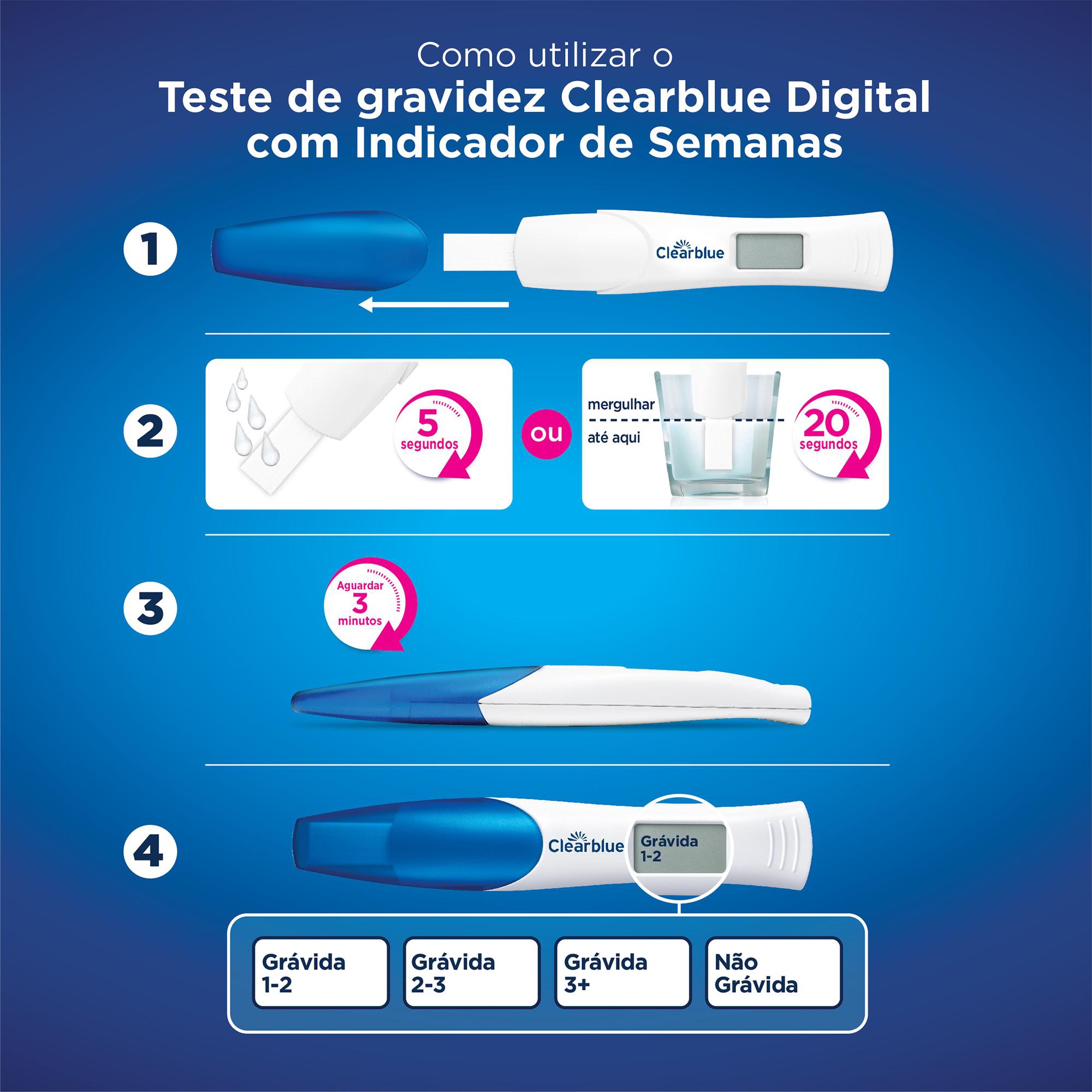 Como utilizar o
Teste de gravidez Clearblue Digital com Indicador de Semanas

1

Clearblue

2

5 segundos

ou

mergulhar
até aqui

20 segundos

3

Aguardar 3 minutos

4

Clearblue

Grávida 1-2

Grávida 1-2

Grávida 2-3

Grávida 3+

Não Grávida